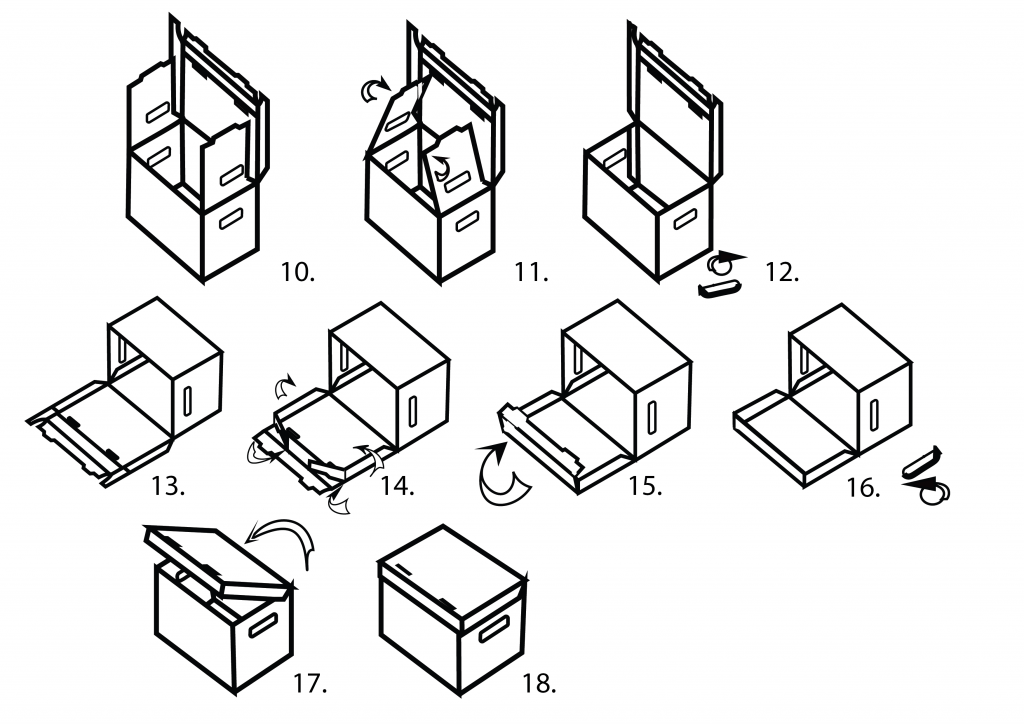 10.

11.

12.

13.

14.

15.

16.

17.

18.