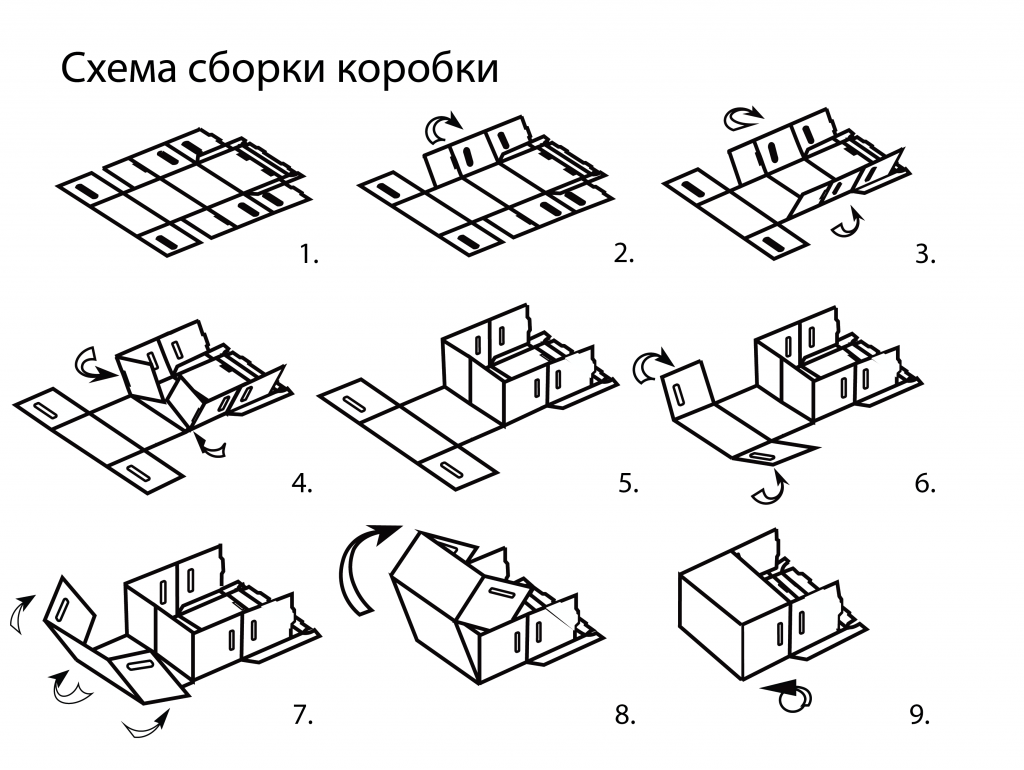 Схема сборки коробки

1.

2.

3.

4.

5.

6.

7.

8.

9.